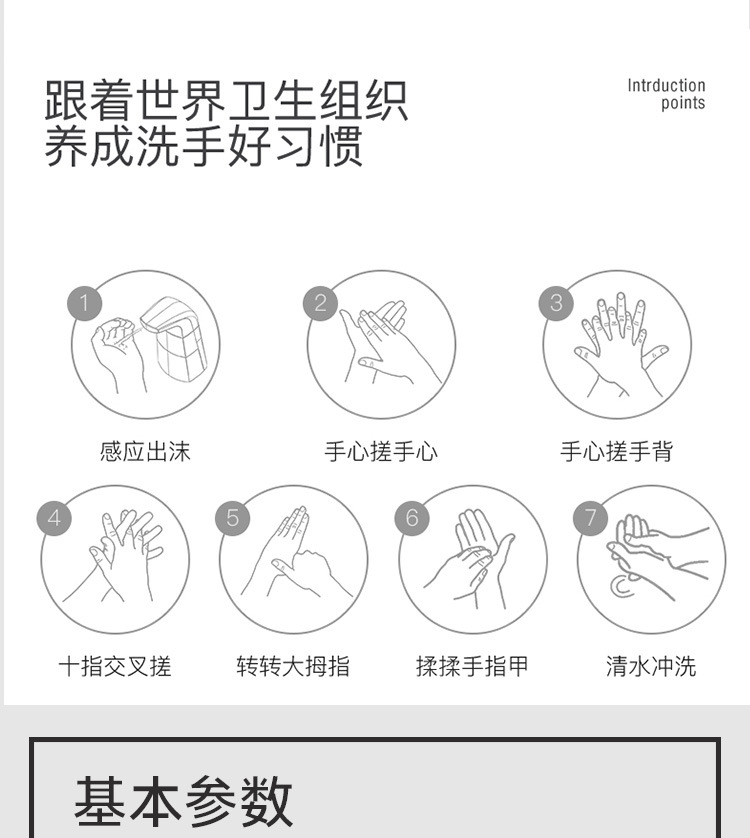 跟着世界卫生组织
养成洗手好习惯

Intrduction points

1
感应出沫

2
手心搓手心

3
手心搓手背

4
十指交叉搓

5
转转大拇指

6
揉揉手指甲

7
清水冲洗

基本参数